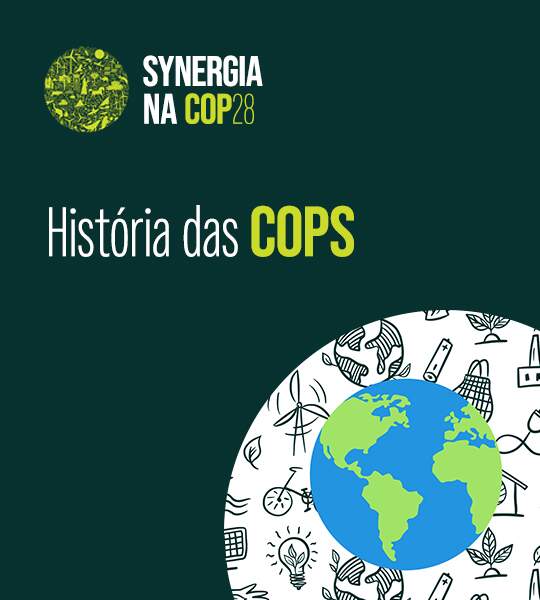 SYNERGIA NA COP28

História das COPS